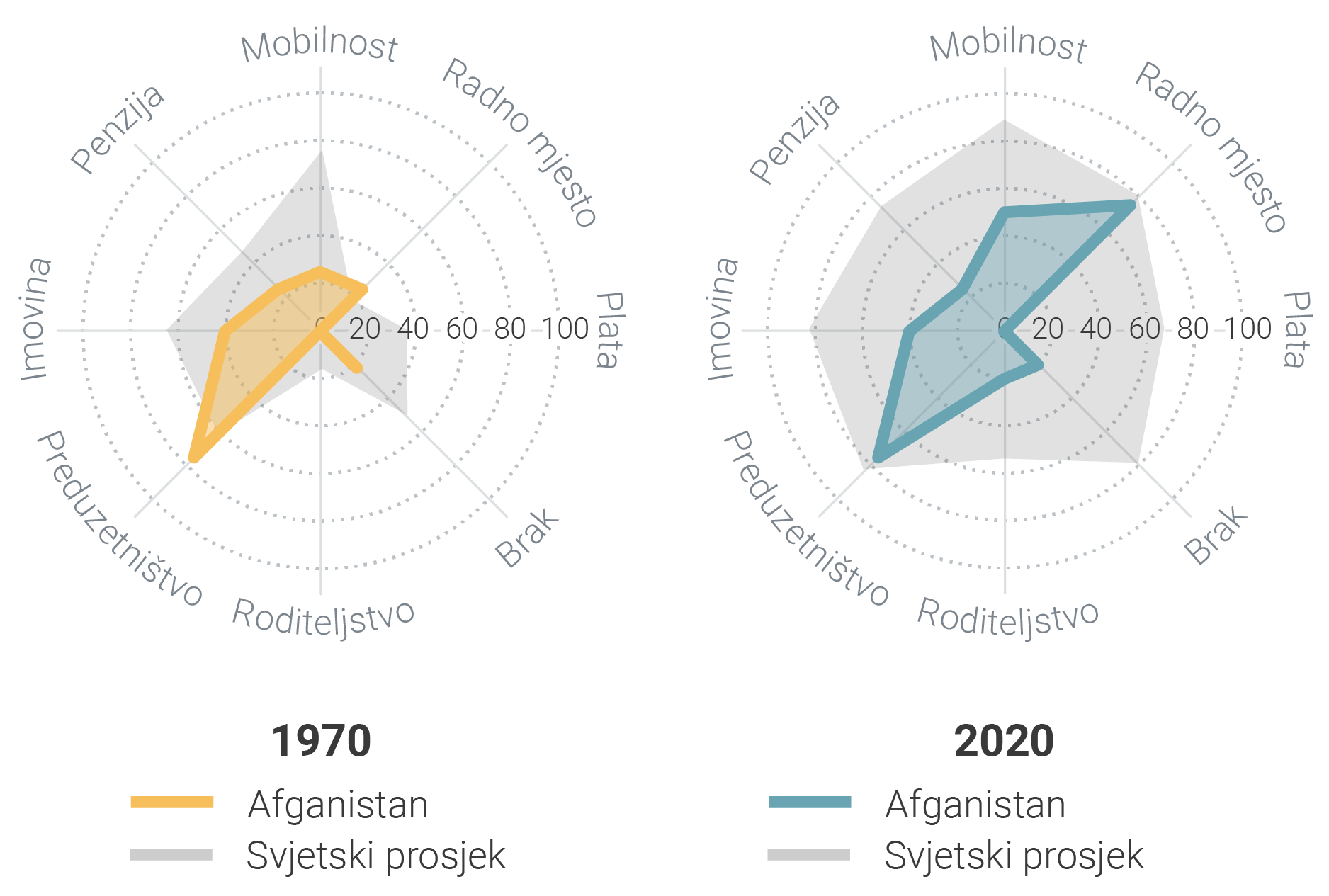 Mobilnost
Radno mjesto
Plata
Brak
Roditeljstvo
Preduzetništvo
Imovina
Penzija
0 20 40 60 80 100

1970
Afganistan
Svjetski prosjek

Mobilnost
Radno mjesto
Plata
Brak
Roditeljstvo
Preduzetništvo
Imovina
Penzija
0 20 40 60 80 100

2020
Afganistan
Svjetski prosjek